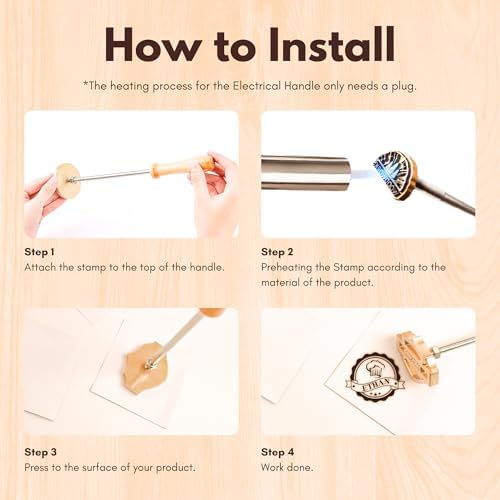 How to Install

*The heating process for the Electrical Handle only needs a plug.

Step 1
Attach the stamp to the top of the handle.

Step 2
Preheating the Stamp according to the material of the product.

Step 3
Press to the surface of your product.

ETHAN

Step 4
Work done.